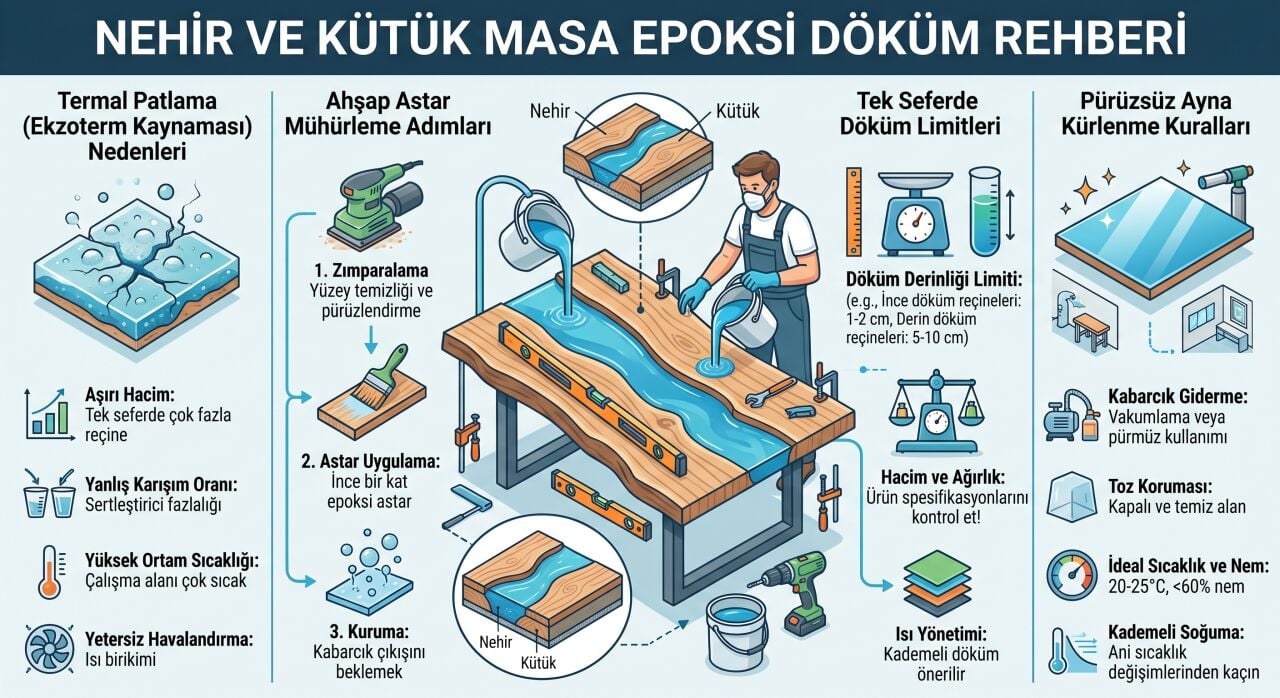 NEHİR VE KÜTÜK MASA EPOKSİ DÖKÜM REHBERİ

Termal Patlama (Ekzoterm Kaynaması) Nedenleri

Aşırı Hacim: Tek seferde çok fazla reçine

Yanlış Karışım Oranı: Sertleştirici fazlalığı

Yüksek Ortam Sıcaklığı: Çalışma alanı çok sıcak

Yetersiz Havalandırma: Isı birikimi

Ahşap Astar Mühürleme Adımları

1. Zımparalama
Yüzey temizliği ve pürüzlendirme

2. Astar Uygulama:
İnce bir kat epoksi astar

3. Kuruma:
Kabarcık çıkışını beklemek

Nehir

Kütük

Nehir

Kütük

Tek Seferde Döküm Limitleri

Döküm Derinliği Limiti:
(e.g., İnce döküm reçineleri: 1-2 cm, Derin döküm reçineleri: 5-10 cm)

Hacim ve Ağırlık:
Ürün spesifikasyonlarını kontrol et!

Isı Yönetimi:
Kademeli döküm önerilir

Pürüzsüz Ayna Kürlenme Kuralları

Kabarcık Giderme:
Vakumlama veya pürmüz kullanımı

Toz Koruması:
Kapalı ve temiz alan

İdeal Sıcaklık ve Nem:
20-25°C, <60% nem

Kademeli Soğuma:
Ani sıcaklık değişimlerinden kaçın